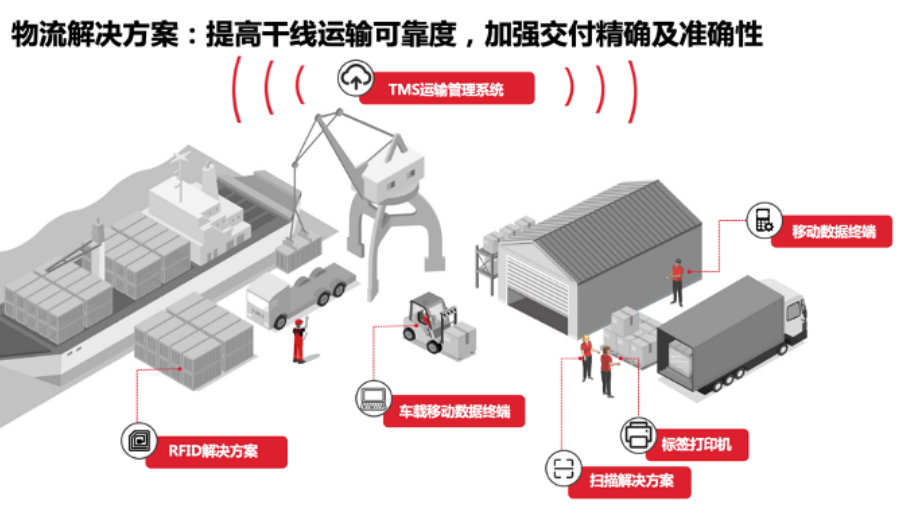 物流解决方案：提高干线运输可靠度，加强交付精确及准确性

TMS运输管理系统

移动数据终端

车载移动数据终端

RFID解决方案

标签打印机

扫描解决方案